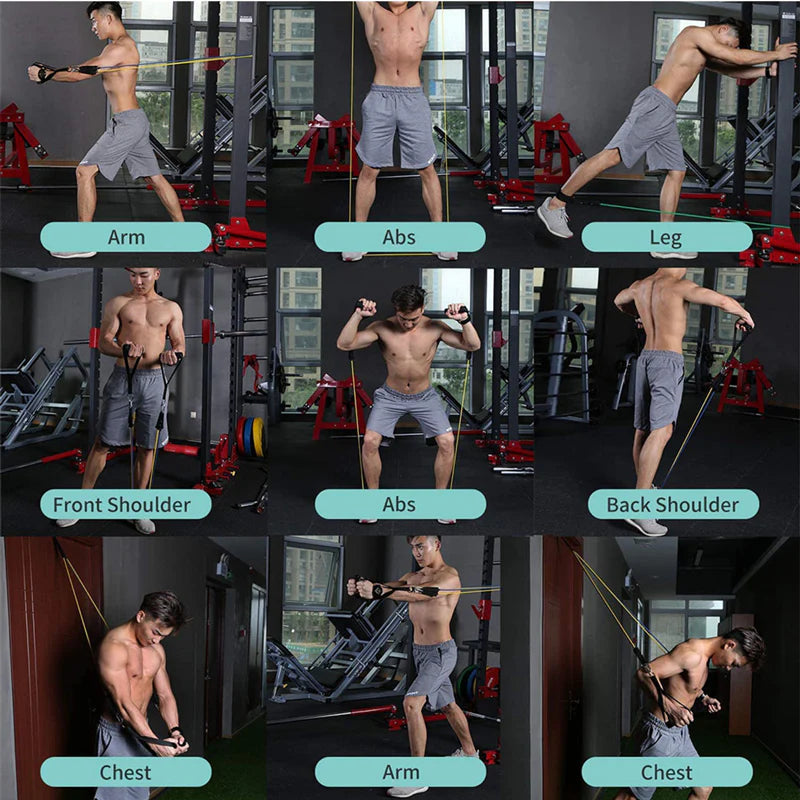 Arm

Abs

Leg

Front Shoulder

Abs

Back Shoulder

Chest

Arm

Chest