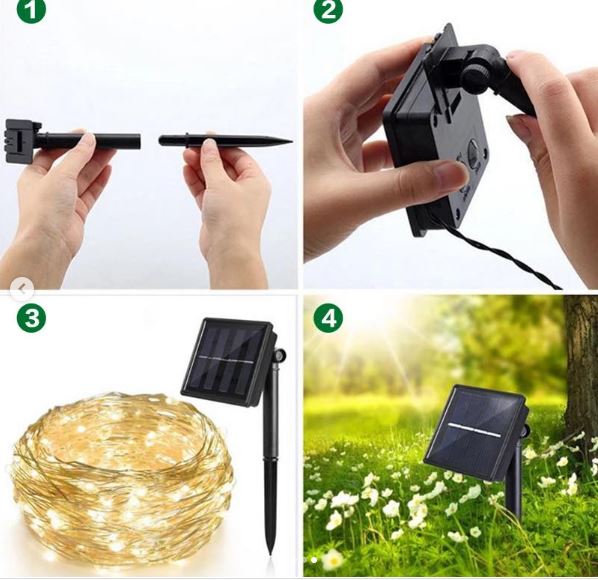 1

2

3

4